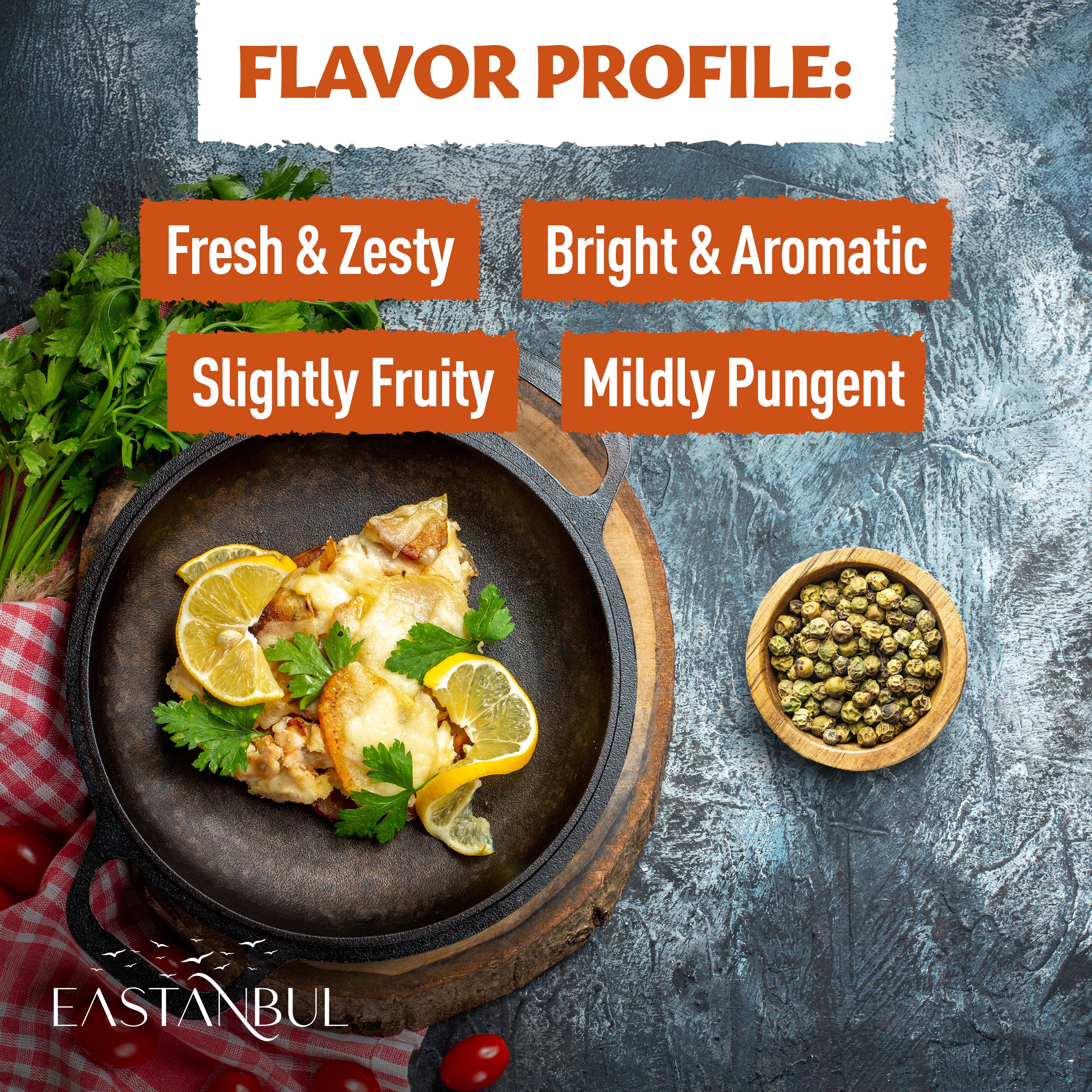 FLAVOR PROFILE:

Fresh & Zesty

Bright & Aromatic

Slightly Fruity

Mildly Pungent

EASTANBUL