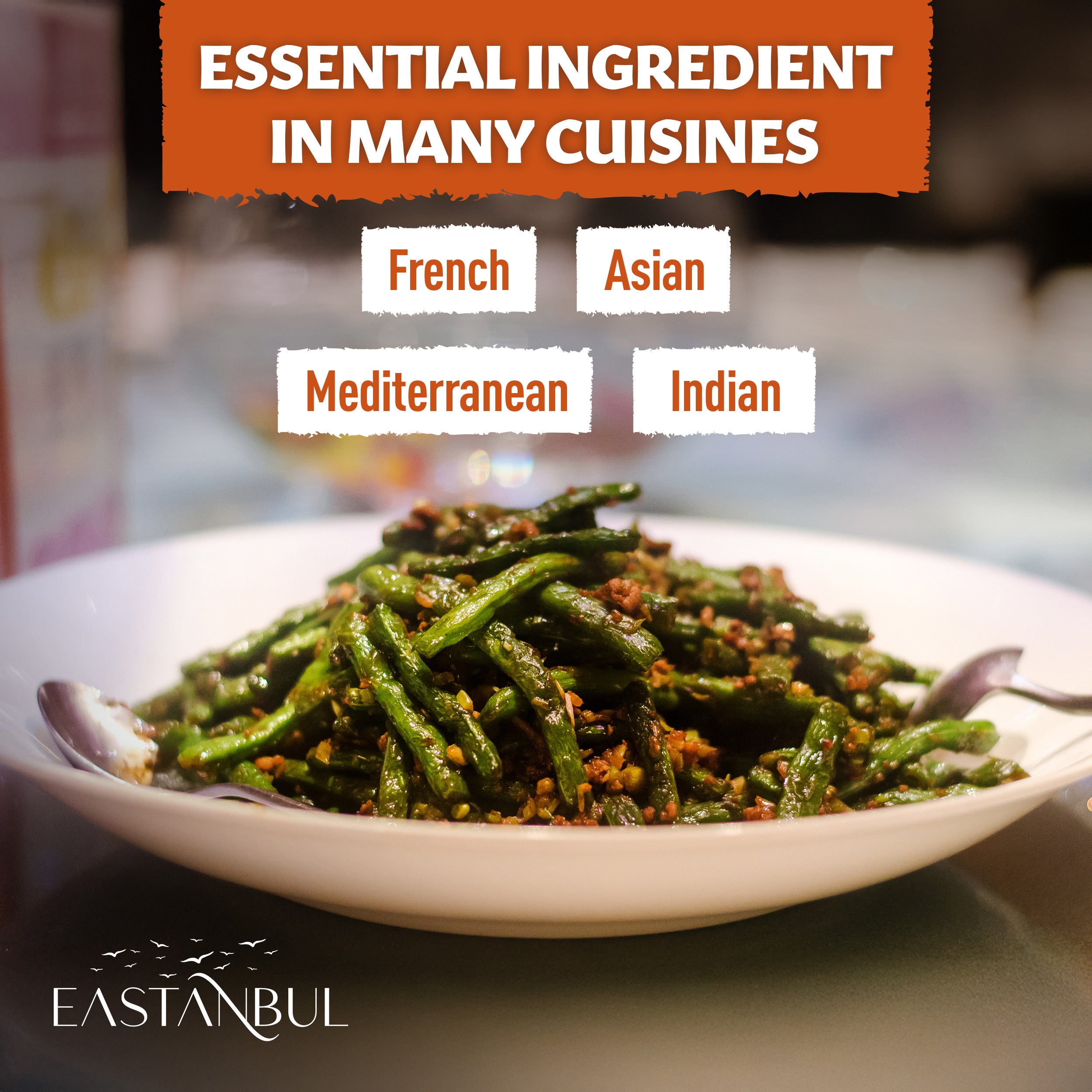 ESSENTIAL INGREDIENT IN MANY CUISINES

French

Asian

Mediterranean

Indian

EASTANBUL