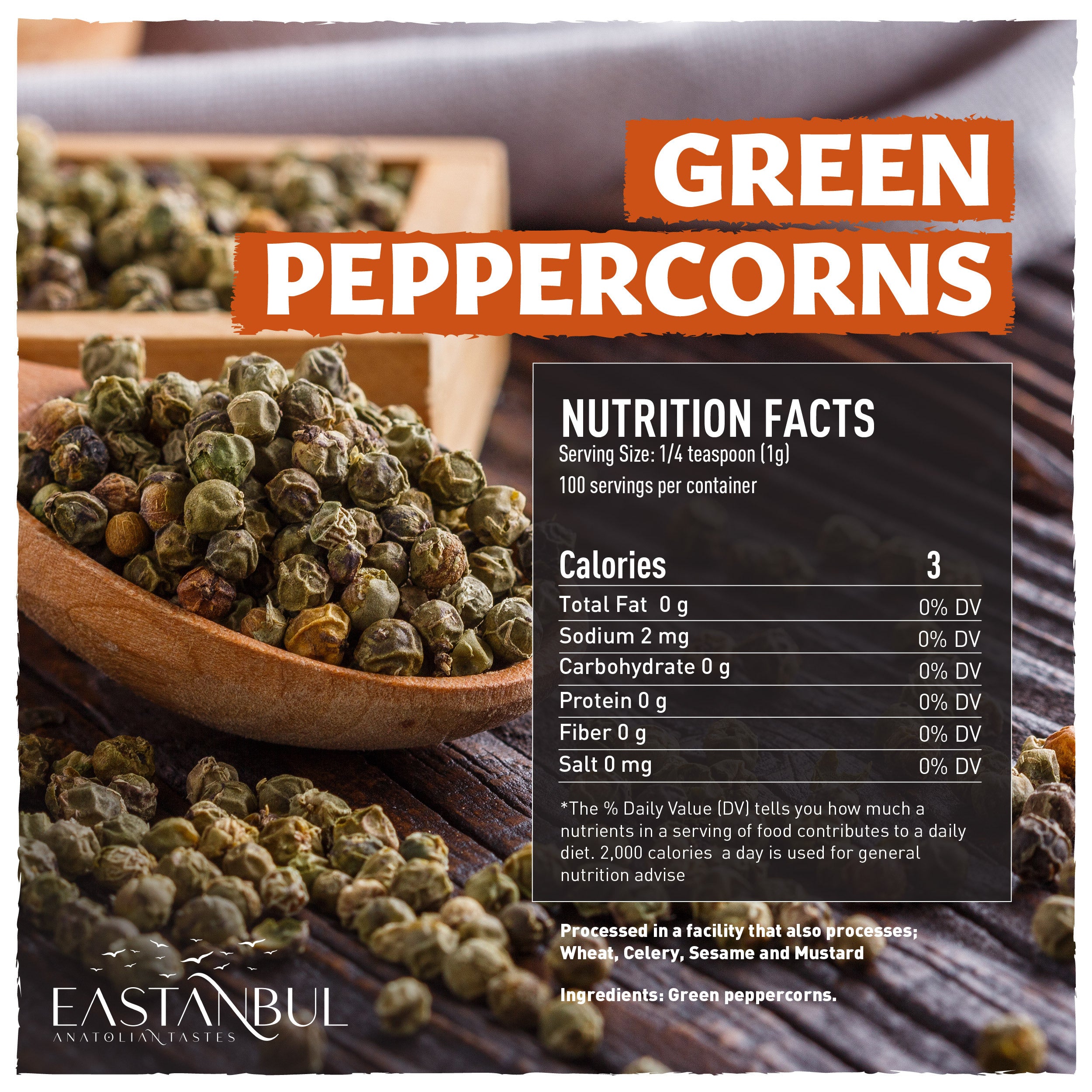 GREEN PEPPERCORNS

NUTRITION FACTS
Serving Size: 1/4 teaspoon (1g)
100 servings per container

| Calories | 3 |
|---|---|
| Total Fat 0 g | 0% DV |
| Sodium 2 mg | 0% DV |
| Carbohydrate 0 g | 0% DV |
| Protein 0 g | 0% DV |
| Fiber 0 g | 0% DV |
| Salt 0 mg | 0% DV |

*The % Daily Value (DV) tells you how much a nutrients in a serving of food contributes to a daily diet. 2,000 calories a day is used for general nutrition advise

Processed in a facility that also processes; Wheat, Celery, Sesame and Mustard

Ingredients: Green peppercorns.

EASTANBUL
ANATOLIAN TASTES