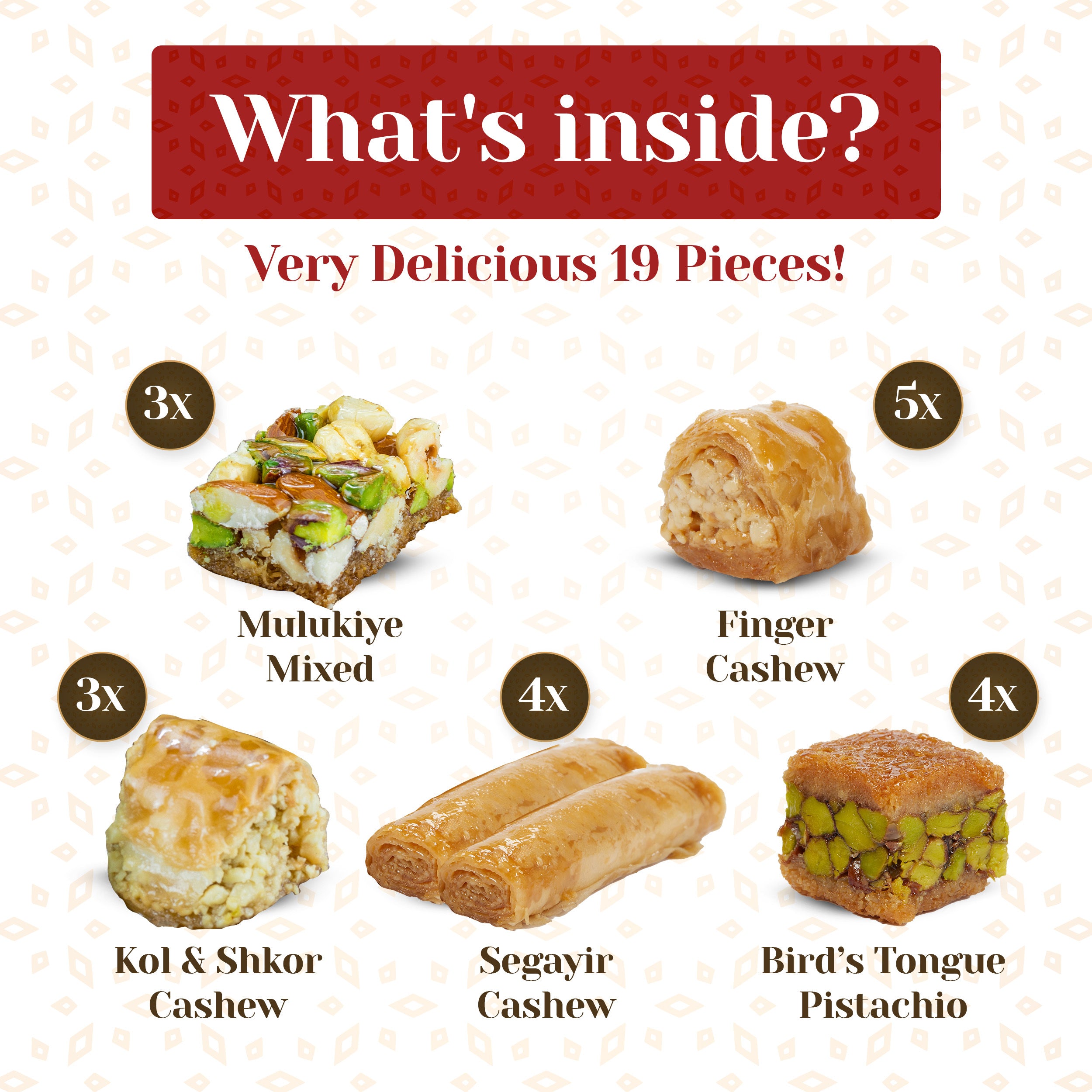 What's inside?

Very Delicious 19 Pieces!

3x

Mulukiye Mixed

5x

Finger Cashew

3x

Kol & Shkor Cashew

4x

Segayir Cashew

4x

Bird's Tongue Pistachio