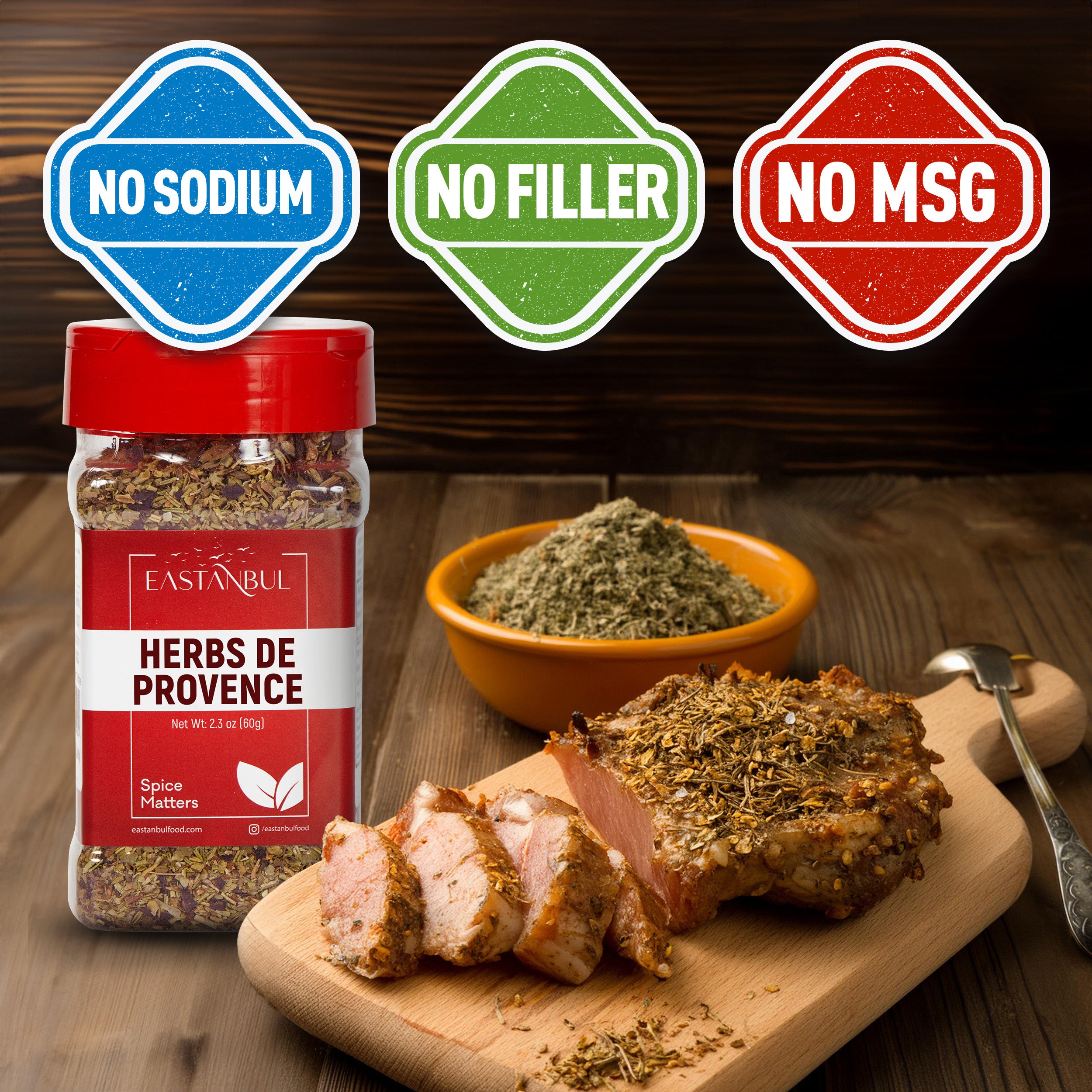 NO SODIUM

NO FILLER

NO MSG

EASTANBUL

HERBS DE PROVENCE

Net Wt: 2.3 oz (60g)

Spice Matters

eastanbulfood.com

/eastanbulfood