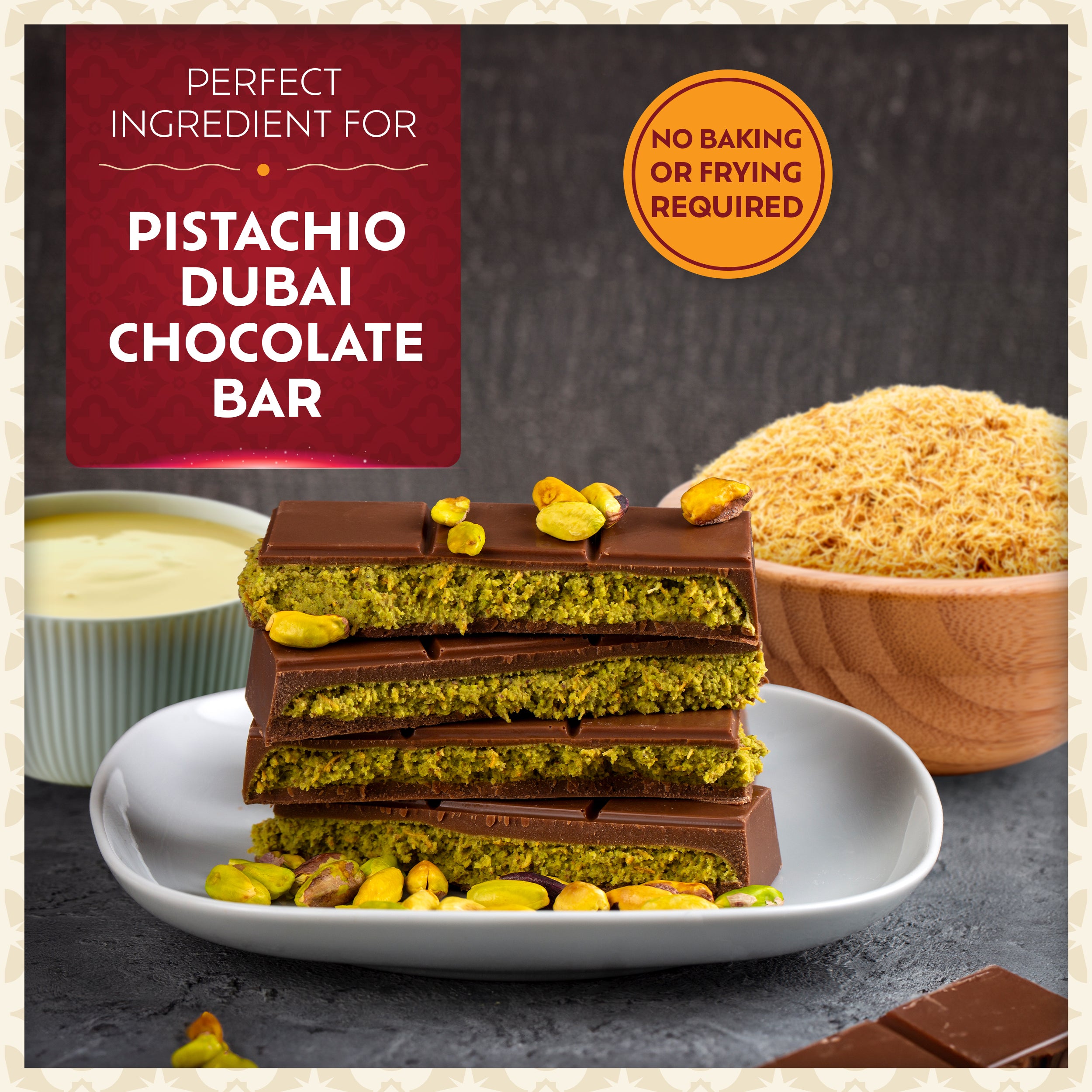 PERFECT INGREDIENT FOR

PISTACHIO DUBAI CHOCOLATE BAR

NO BAKING OR FRYING REQUIRED