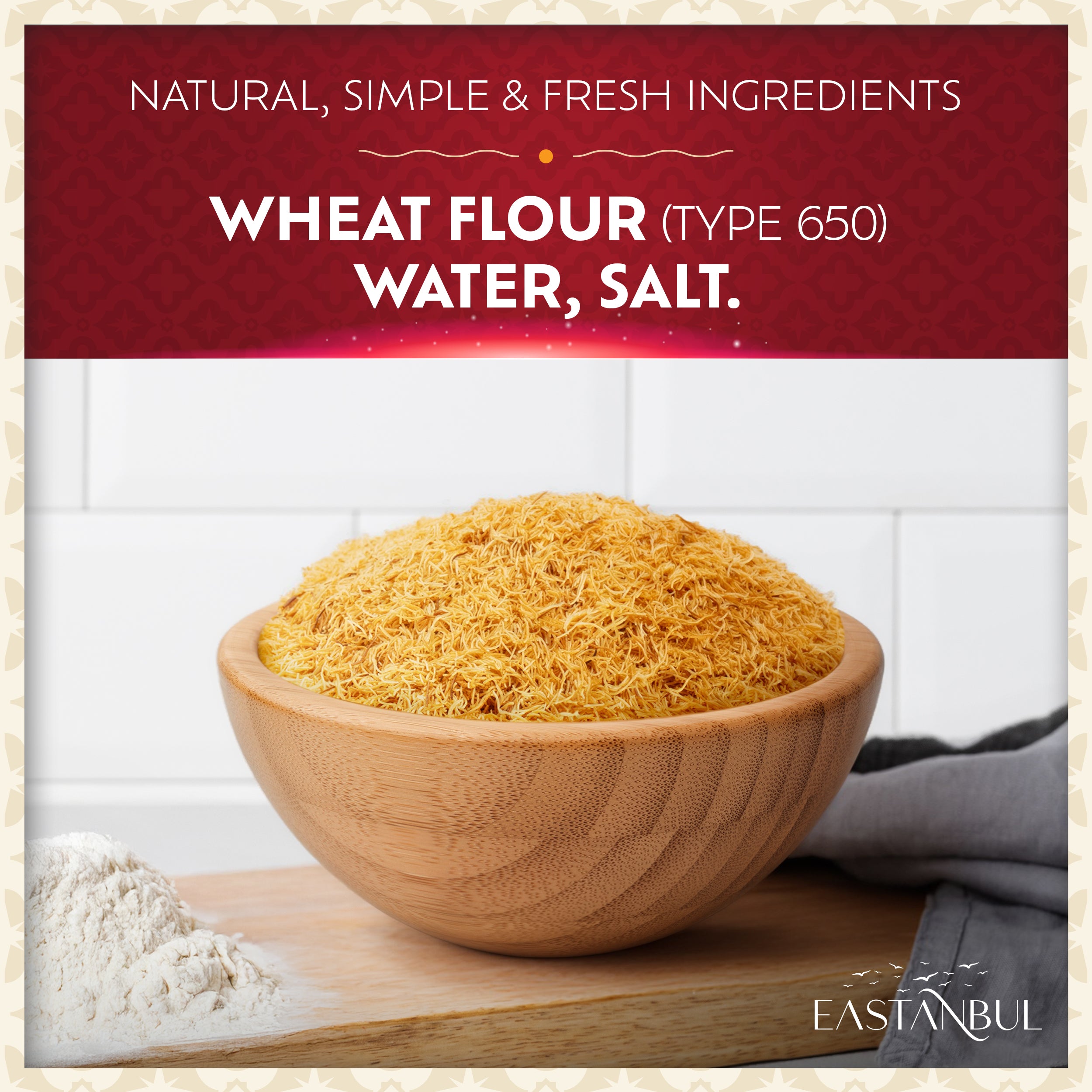 NATURAL, SIMPLE & FRESH INGREDIENTS

WHEAT FLOUR (TYPE 650)
WATER, SALT.

EASTANBUL