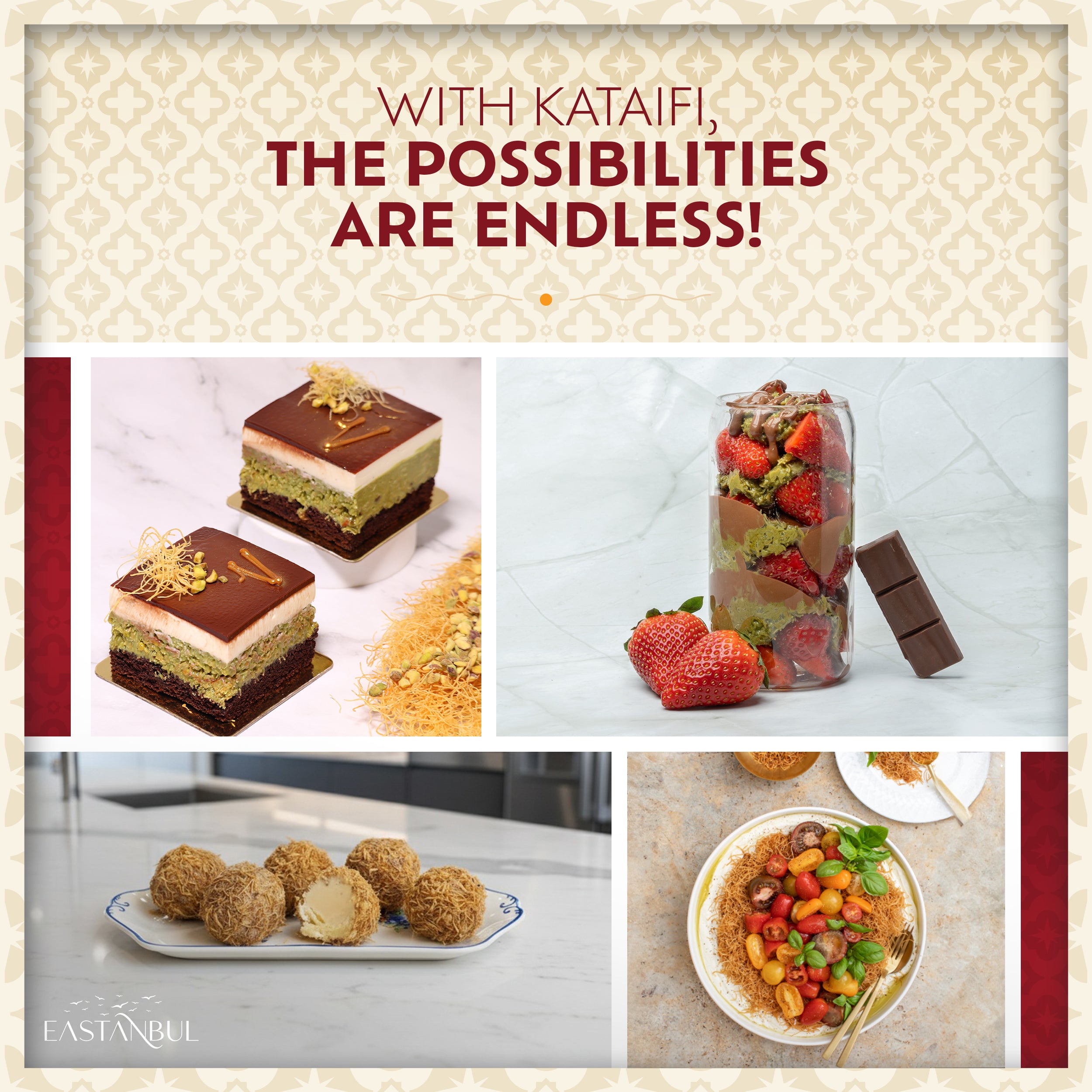 WITH KATAIFI,
THE POSSIBILITIES ARE ENDLESS!

EASTANBUL