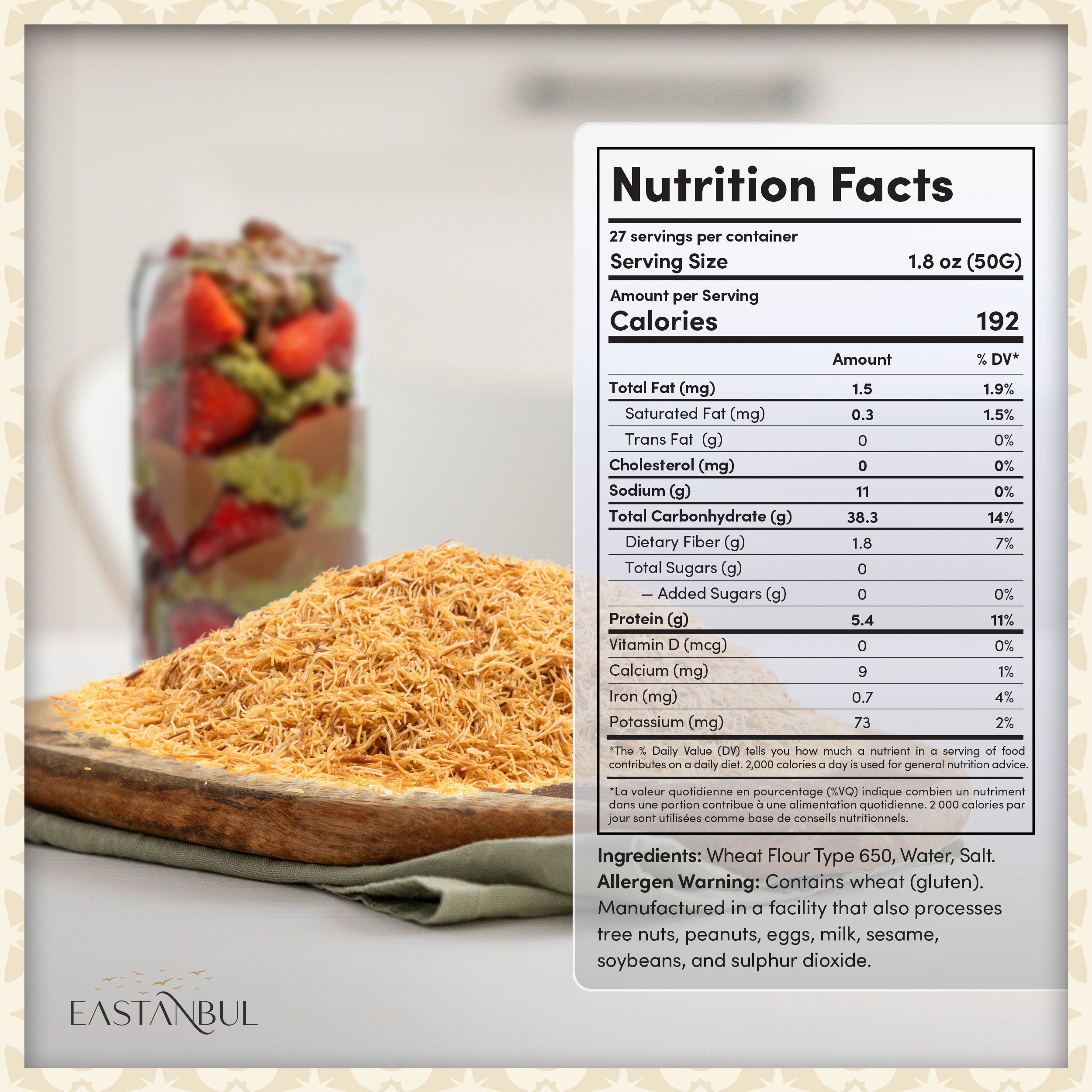 Nutrition Facts

27 servings per container
Serving Size 1.8 oz (50G)

Amount per Serving
Calories 192

| | Amount | % DV* |
|---|---|---|
| Total Fat (mg) | 1.5 | 1.9% |
| Saturated Fat (mg) | 0.3 | 1.5% |
| Trans Fat (g) | 0 | 0% |
| Cholesterol (mg) | 0 | 0% |
| Sodium (g) | 11 | 0% |
| Total Carbonhydrate (g) | 38.3 | 14% |
| Dietary Fiber (g) | 1.8 | 7% |
| Total Sugars (g) | 0 | |
| — Added Sugars (g) | 0 | 0% |
| Protein (g) | 5.4 | 11% |
| Vitamin D (mcg) | 0 | 0% |
| Calcium (mg) | 9 | 1% |
| Iron (mg) | 0.7 | 4% |
| Potassium (mg) | 73 | 2% |

*The % Daily Value (DV) tells you how much a nutrient in a serving of food contributes on a daily diet. 2,000 calories a day is used for general nutrition advice.

*La valeur quotidienne en pourcentage (%VQ) indique combien un nutriment dans une portion contribue à une alimentation quotidienne. 2 000 calories par jour sont utilisées comme base de conseils nutritionnels.

Ingredients: Wheat Flour Type 650, Water, Salt.
Allergen Warning: Contains wheat (gluten). Manufactured in a facility that also processes tree nuts, peanuts, eggs, milk, sesame, soybeans, and sulphur dioxide.

EASTANBUL