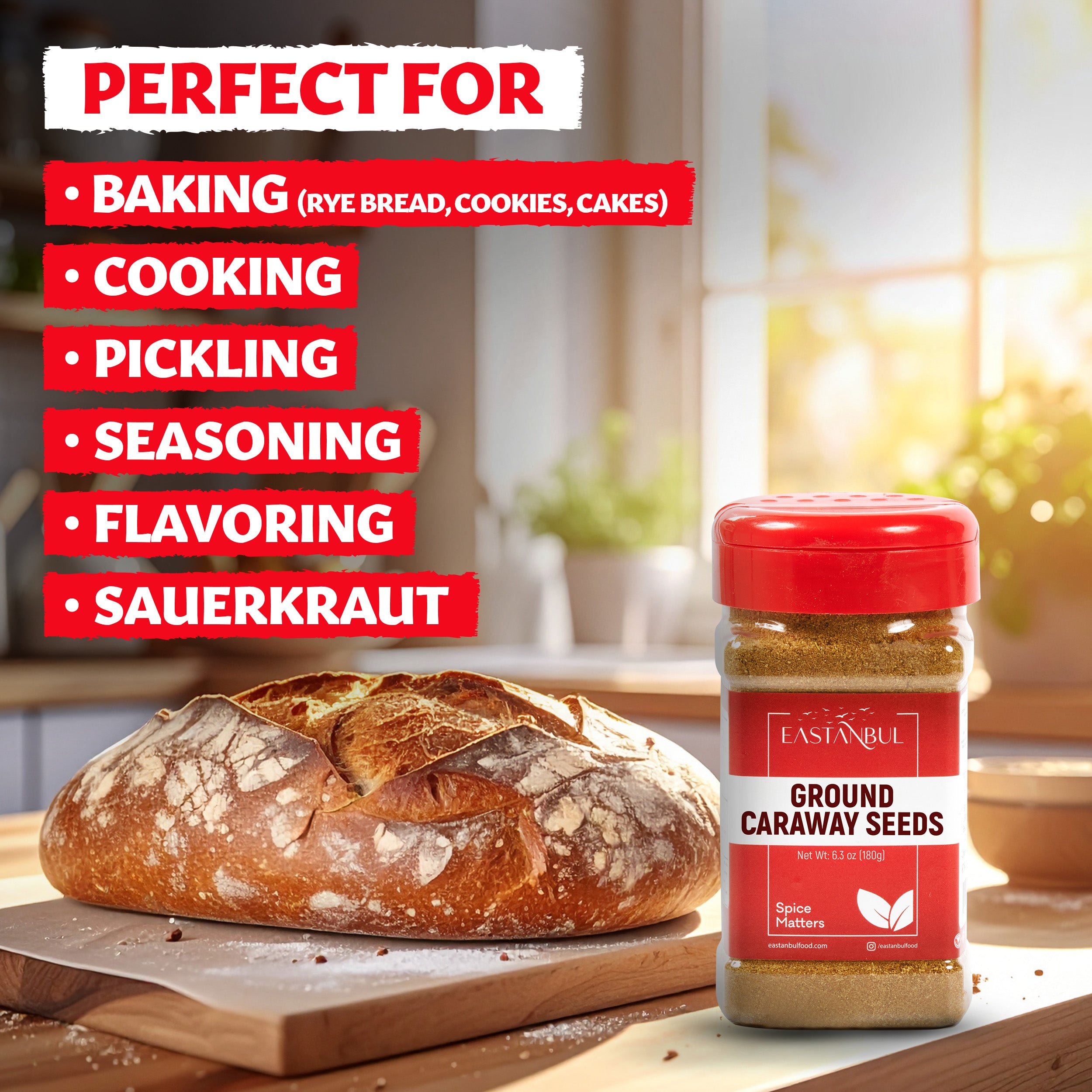 PERFECT FOR

• BAKING (RYE BREAD, COOKIES, CAKES)

• COOKING

• PICKLING

• SEASONING

• FLAVORING

• SAUERKRAUT

EASTANBUL

GROUND CARAWAY SEEDS

Net Wt: 6.3 oz (180g)

Spice Matters

eastanbulfood.com

/eastanbulfood