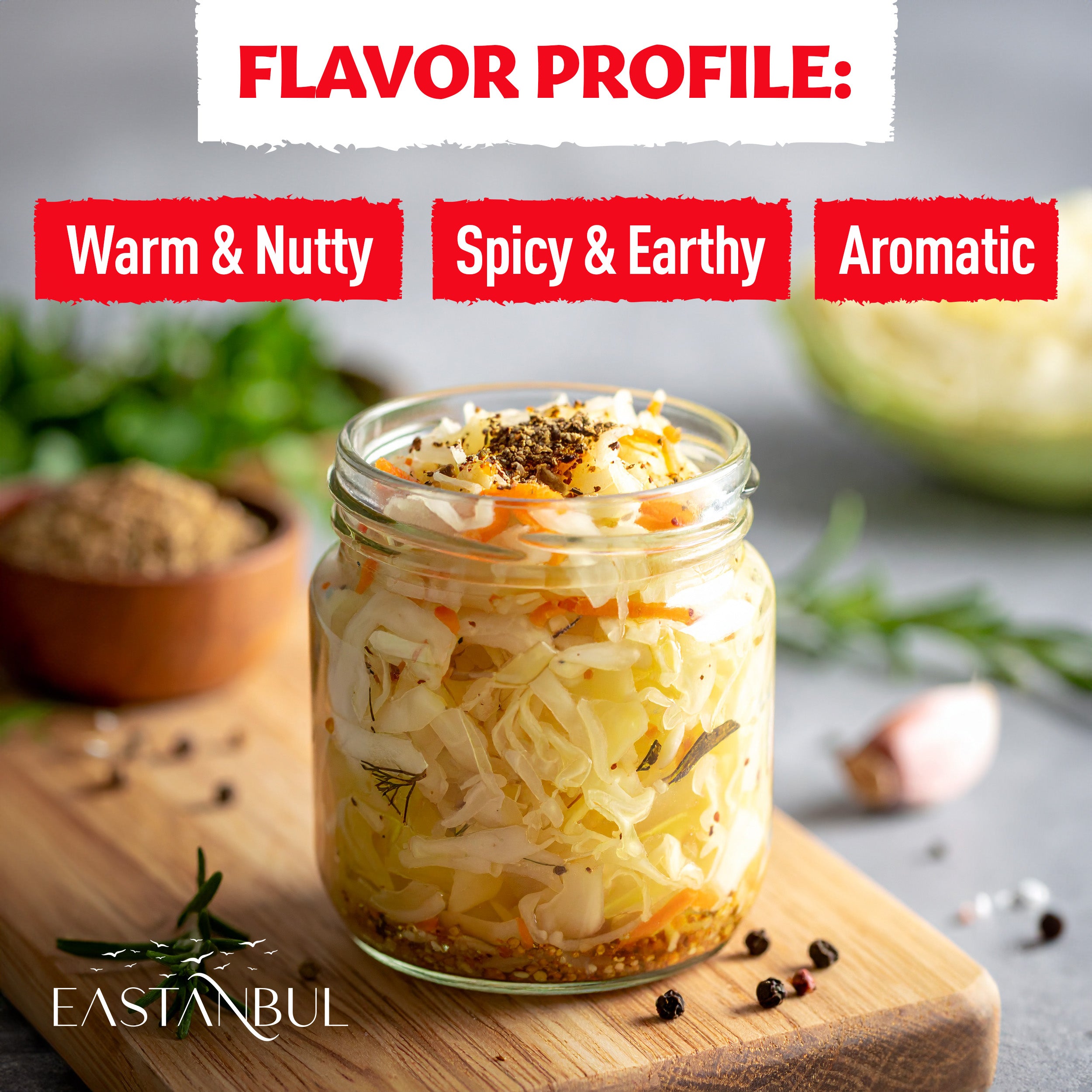 FLAVOR PROFILE:

Warm & Nutty

Spicy & Earthy

Aromatic

EASTANBUL