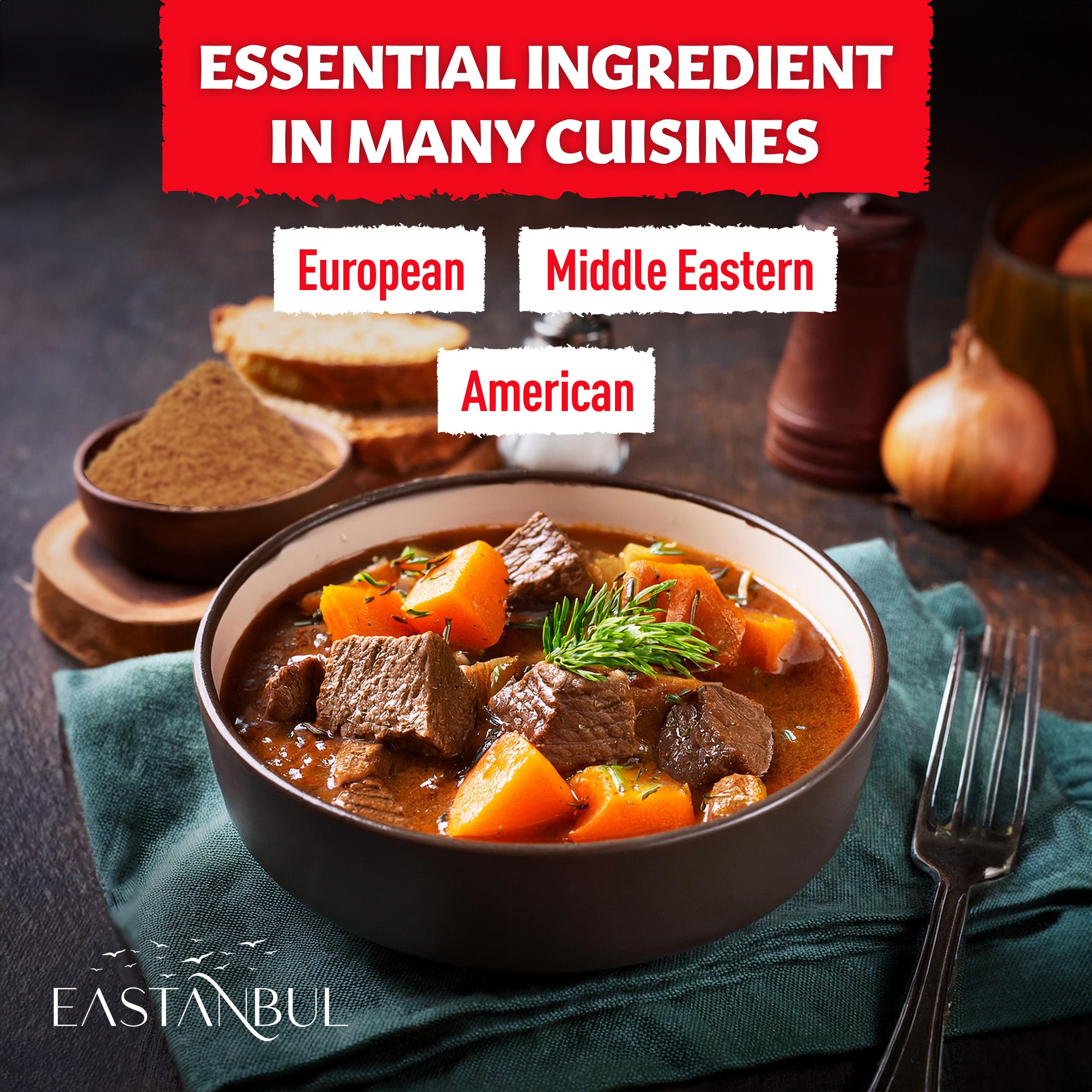 ESSENTIAL INGREDIENT IN MANY CUISINES

European

Middle Eastern

American

EASTANBUL