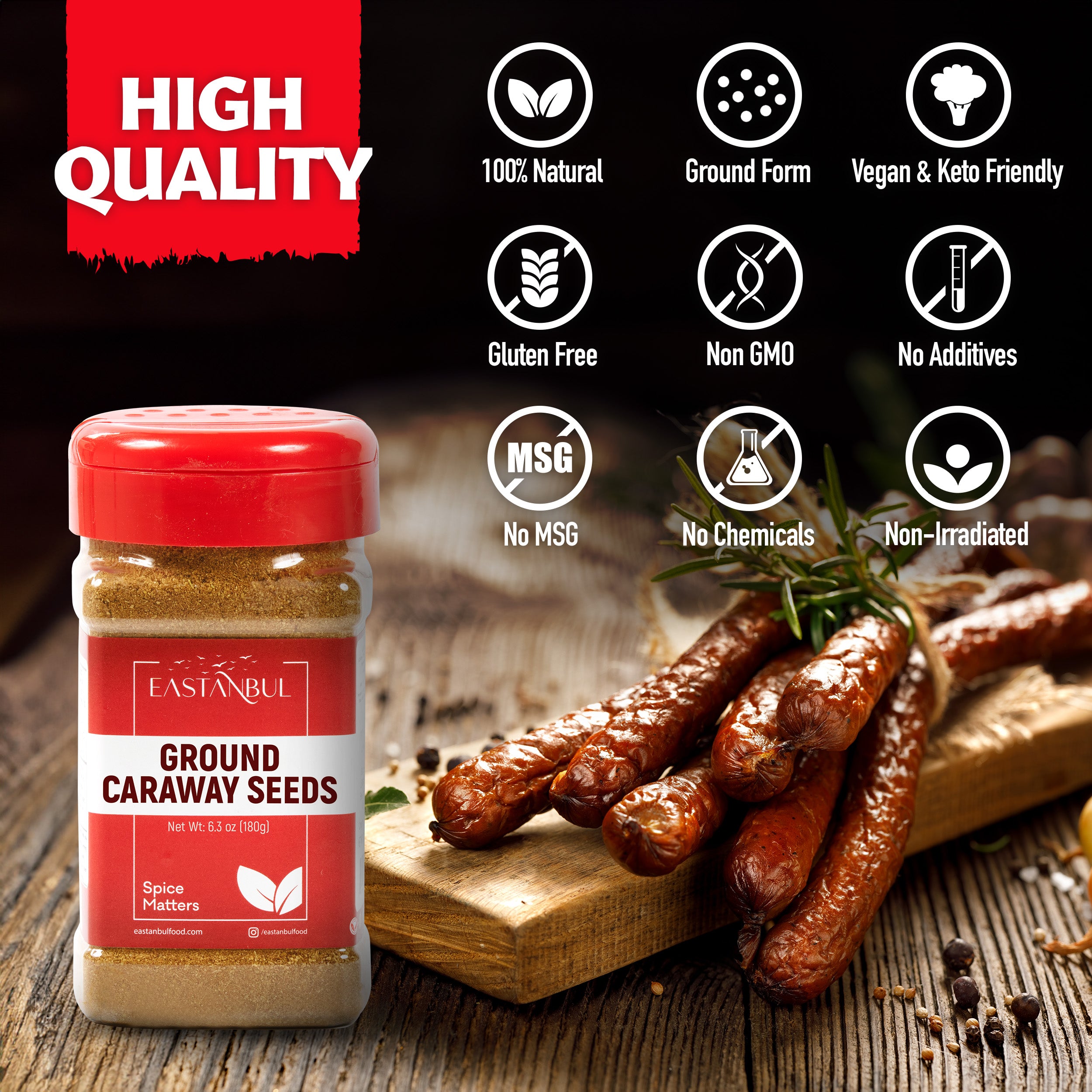 HIGH QUALITY

100% Natural

Ground Form

Vegan & Keto Friendly

Gluten Free

Non GMO

No Additives

MSG

No MSG

No Chemicals

Non-Irradiated

EASTANBUL

GROUND CARAWAY SEEDS

Net Wt: 6.3 oz (180g)

Spice Matters

eastanbulfood.com

/eastanbulfood