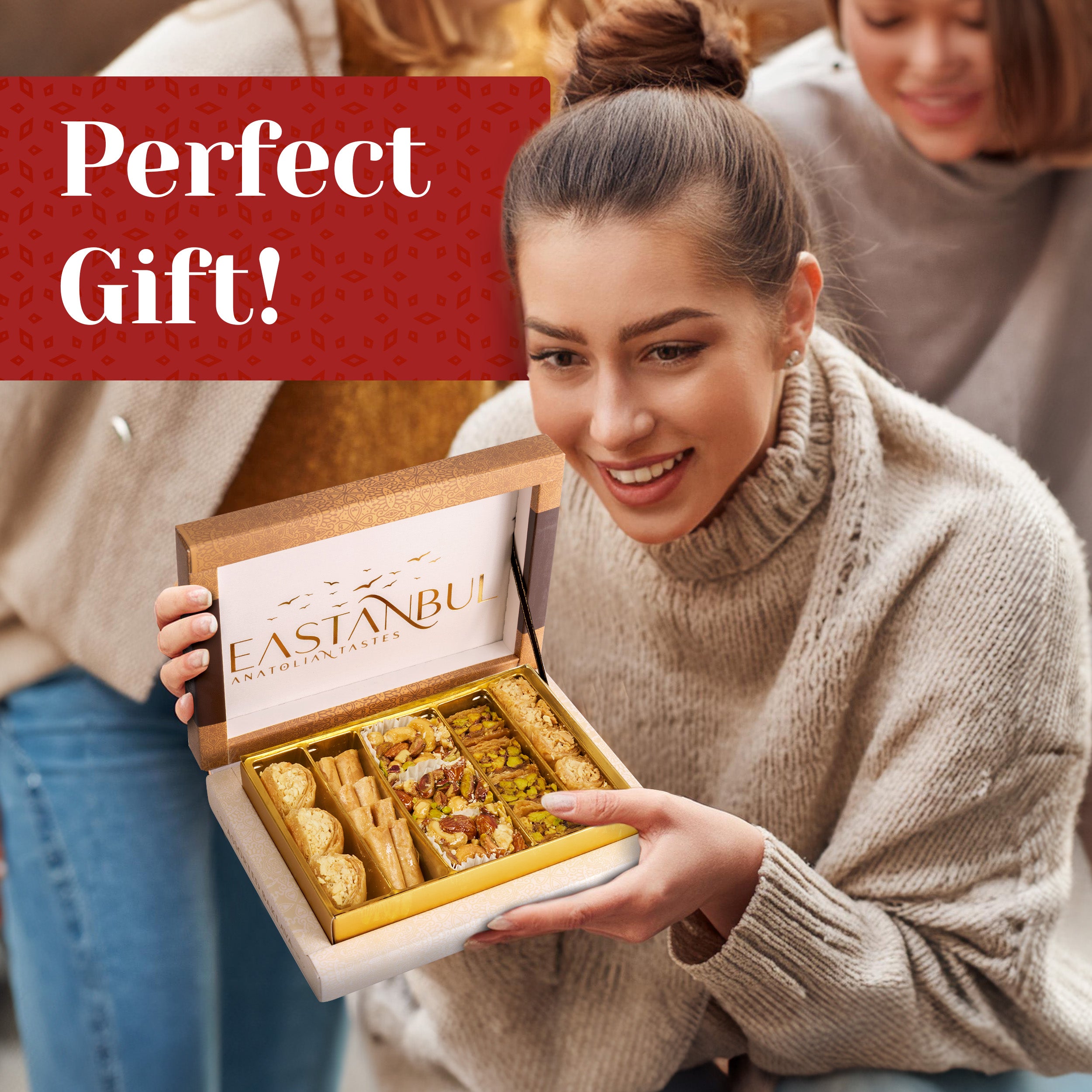 Perfect Gift!

EASTANBUL
ANATOLIAN TASTES