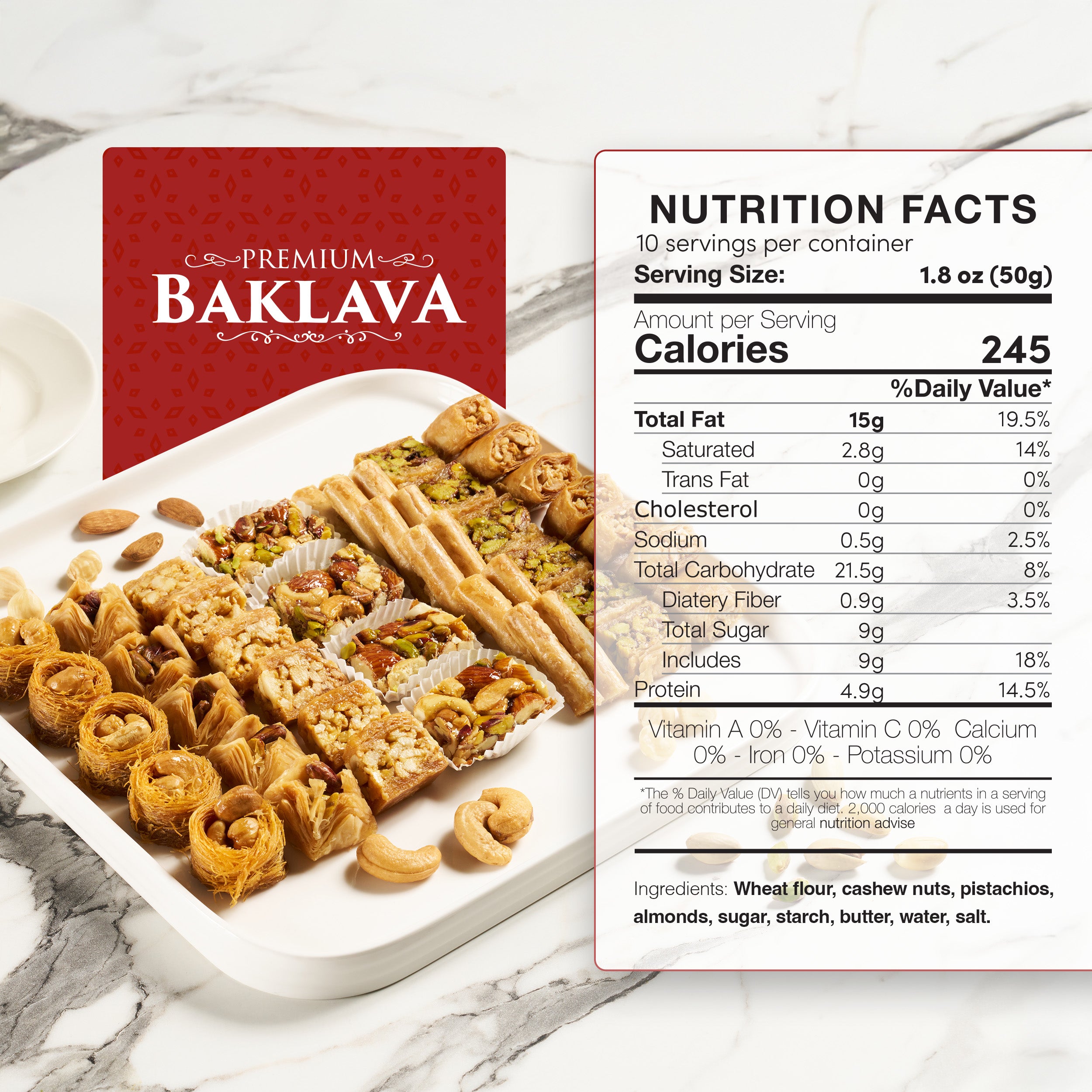 PREMIUM
BAKLAVA

NUTRITION FACTS
10 servings per container
Serving Size: 1.8 oz (50g)

Amount per Serving
Calories 245

%Daily Value*

| | | |
|---|---|---|
| Total Fat | 15g | 19.5% |
| Saturated | 2.8g | 14% |
| Trans Fat | 0g | 0% |
| Cholesterol | 0g | 0% |
| Sodium | 0.5g | 2.5% |
| Total Carbohydrate | 21.5g | 8% |
| Diatery Fiber | 0.9g | 3.5% |
| Total Sugar | 9g | |
| Includes | 9g | 18% |
| Protein | 4.9g | 14.5% |

Vitamin A 0% - Vitamin C 0% Calcium 0% - Iron 0% - Potassium 0%

*The % Daily Value (DV) tells you how much a nutrients in a serving of food contributes to a daily diet. 2,000 calories a day is used for general nutrition advise

Ingredients: Wheat flour, cashew nuts, pistachios, almonds, sugar, starch, butter, water, salt.