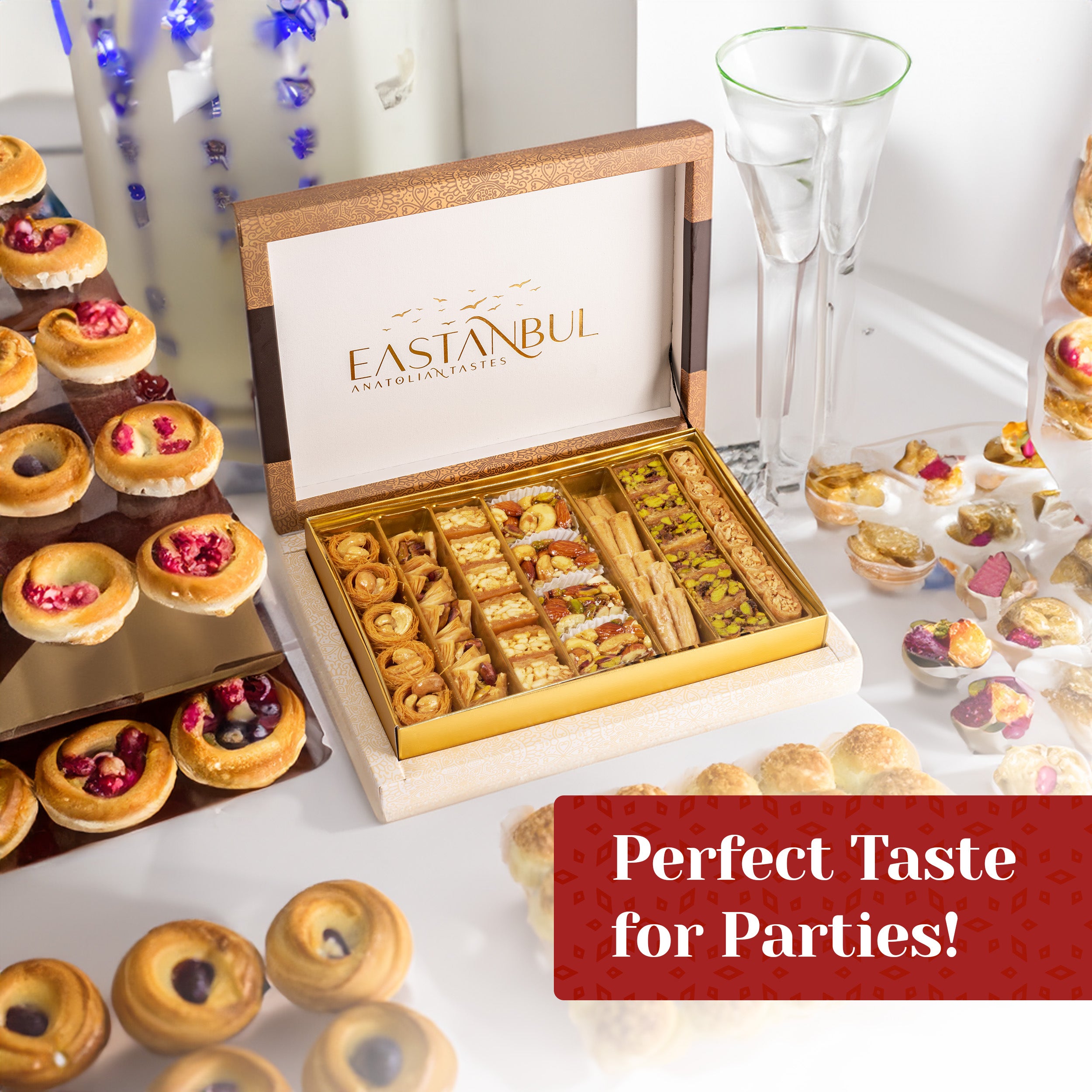 EASTANBUL
ANATOLIAN TASTES

Perfect Taste for Parties!