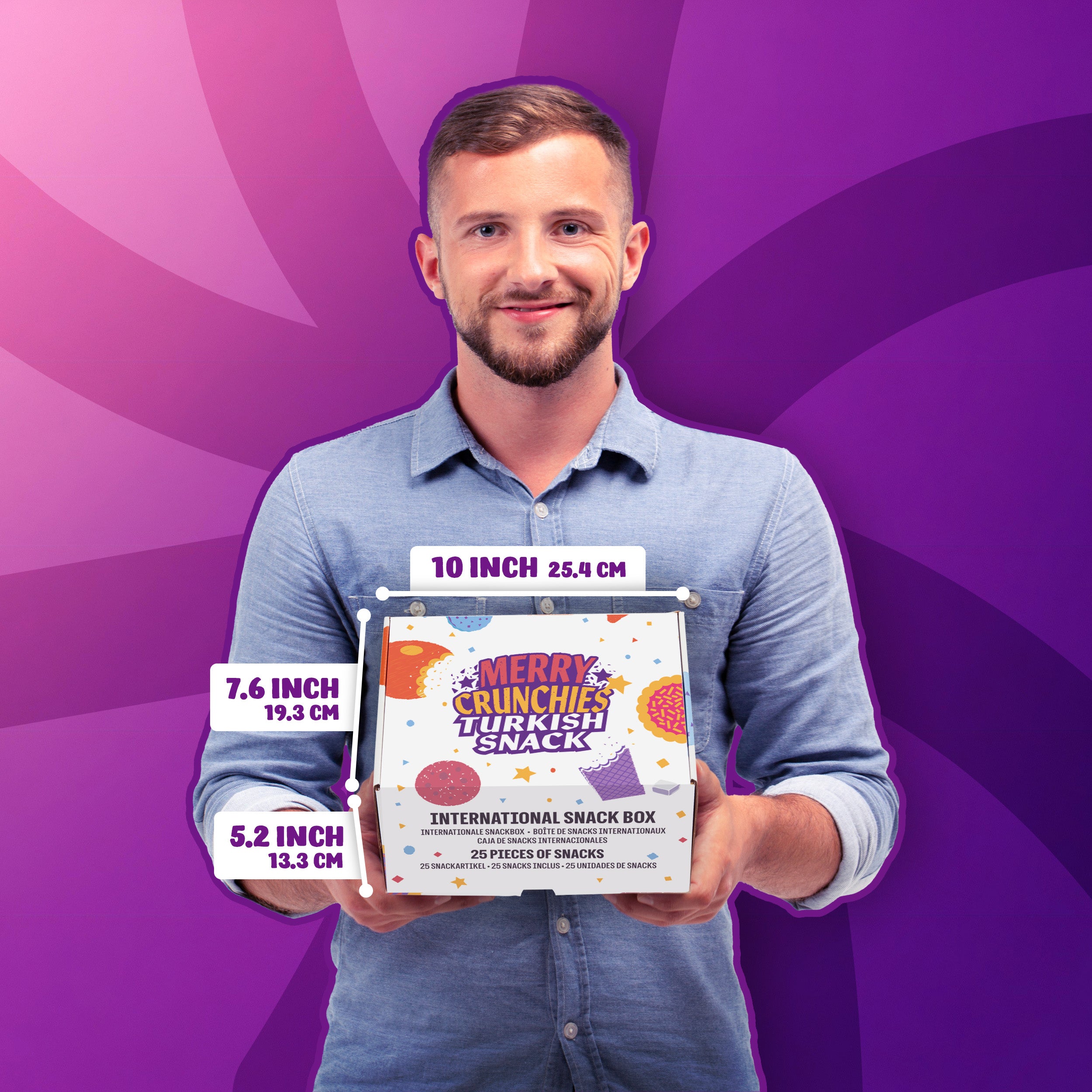 10 INCH 25.4 CM

7.6 INCH 19.3 CM

5.2 INCH 13.3 CM

MERRY CRUNCHIES TURKISH SNACK

INTERNATIONAL SNACK BOX
INTERNATIONALE SNACKBOX • BOÎTE DE SNACKS INTERNATIONAUX
CAJA DE SNACKS INTERNACIONALES
25 PIECES OF SNACKS
25 SNACKARTIKEL • 25 SNACKS INCLUS • 25 UNIDADES DE SNACKS