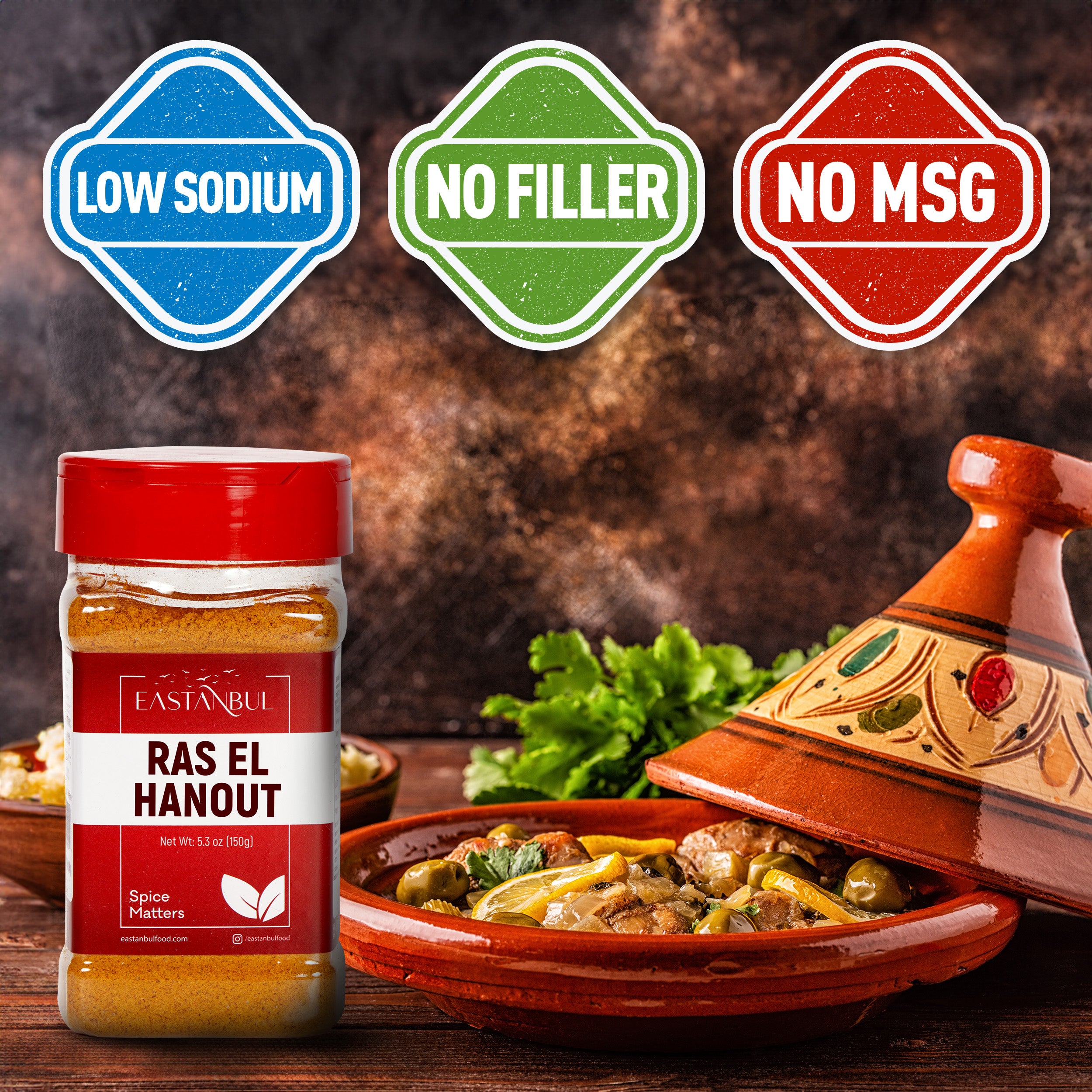 LOW SODIUM

NO FILLER

NO MSG

EASTANBUL

RAS EL HANOUT

Net Wt: 5.3 oz (150g)

Spice Matters

eastanbulfood.com

/eastanbulfood