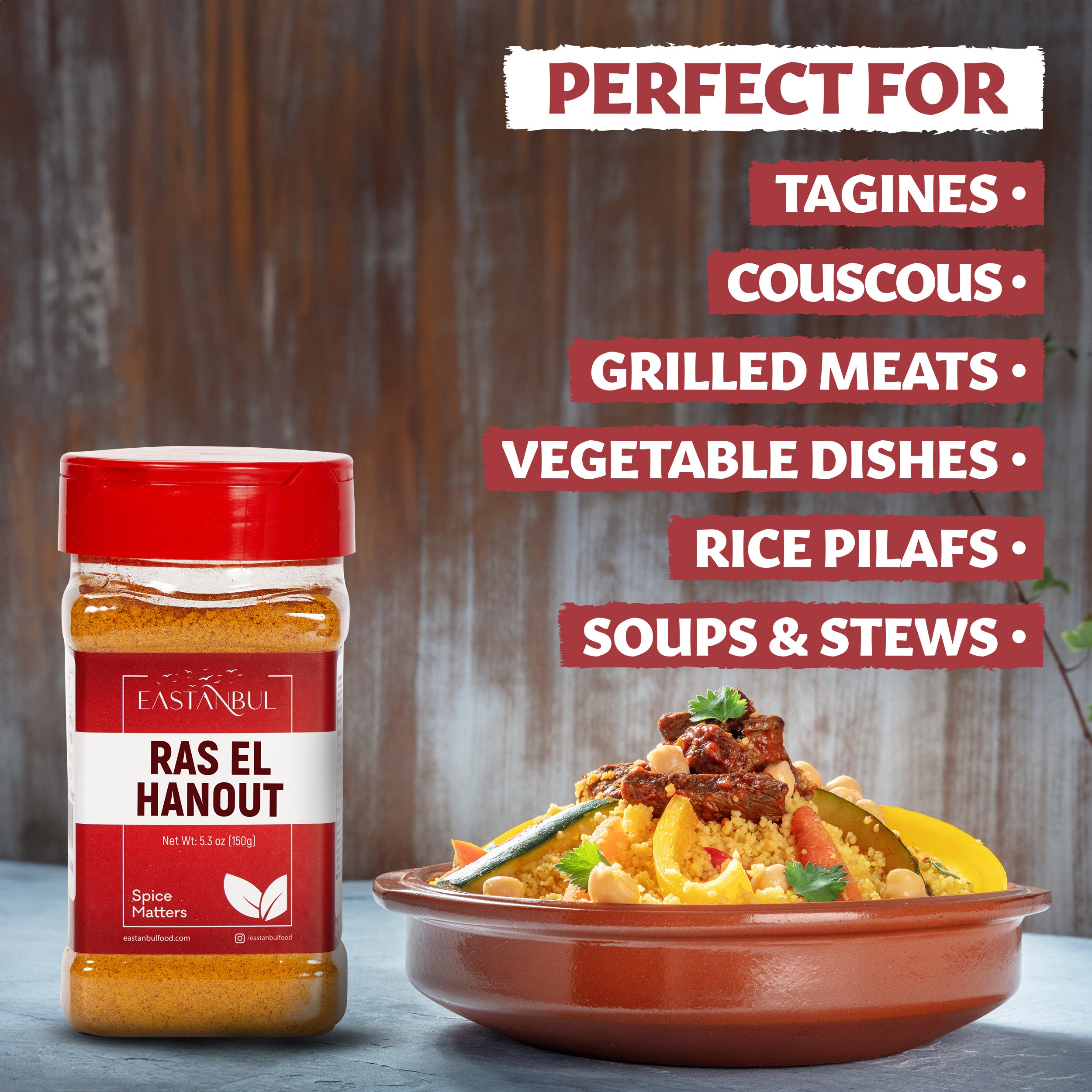 PERFECT FOR

TAGINES •

COUSCOUS •

GRILLED MEATS •

VEGETABLE DISHES •

RICE PILAFS •

SOUPS & STEWS •

EASTANBUL

RAS EL HANOUT

Net Wt: 5.3 oz (150g)

Spice Matters

eastanbulfood.com

/eastanbulfood