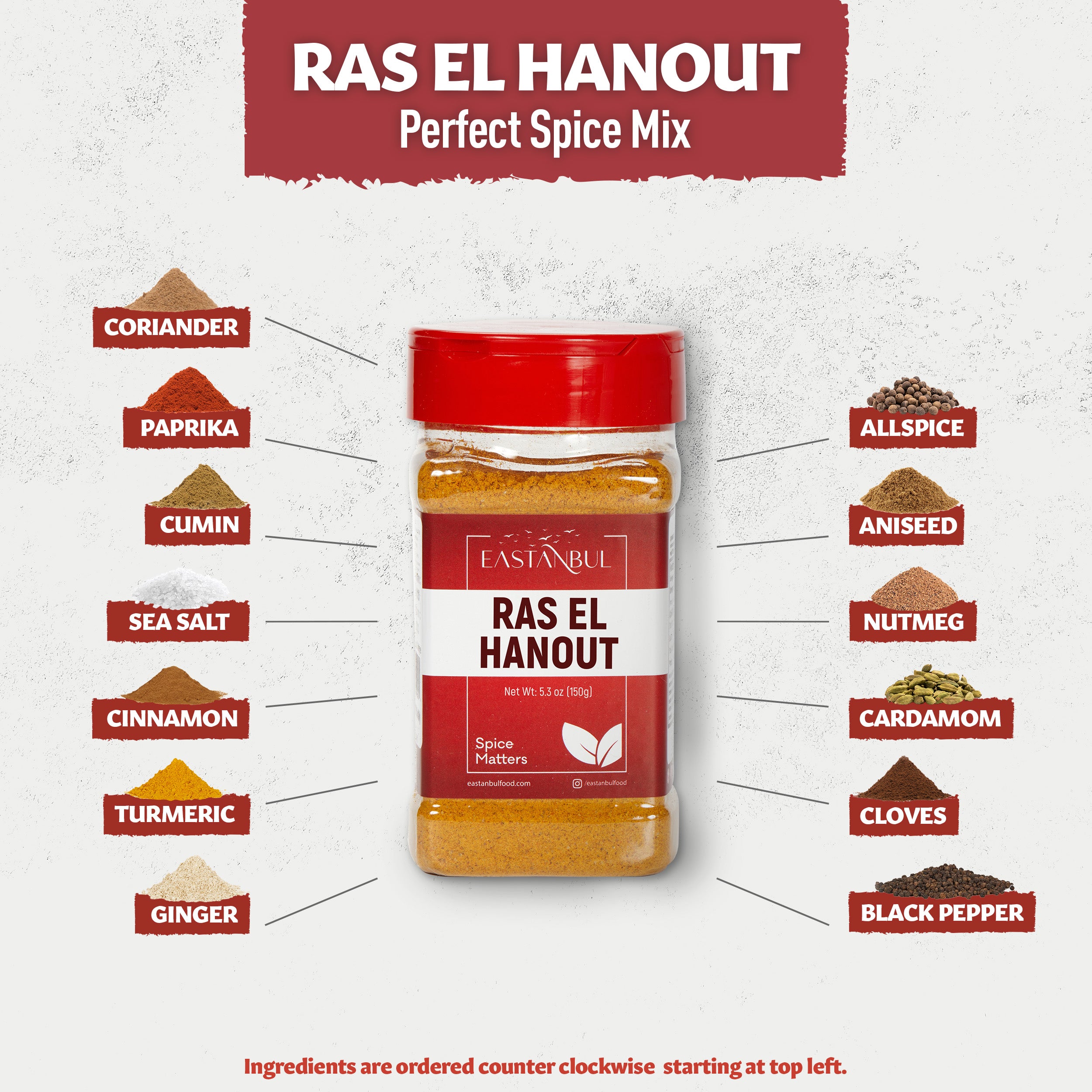 RAS EL HANOUT
Perfect Spice Mix

CORIANDER
PAPRIKA
CUMIN
SEA SALT
CINNAMON
TURMERIC
GINGER

EASTANBUL
RAS EL HANOUT
Net Wt: 5.3 oz (150g)
Spice Matters
eastanbulfood.com
/eastanbulfood

ALLSPICE
ANISEED
NUTMEG
CARDAMOM
CLOVES
BLACK PEPPER

Ingredients are ordered counter clockwise starting at top left.