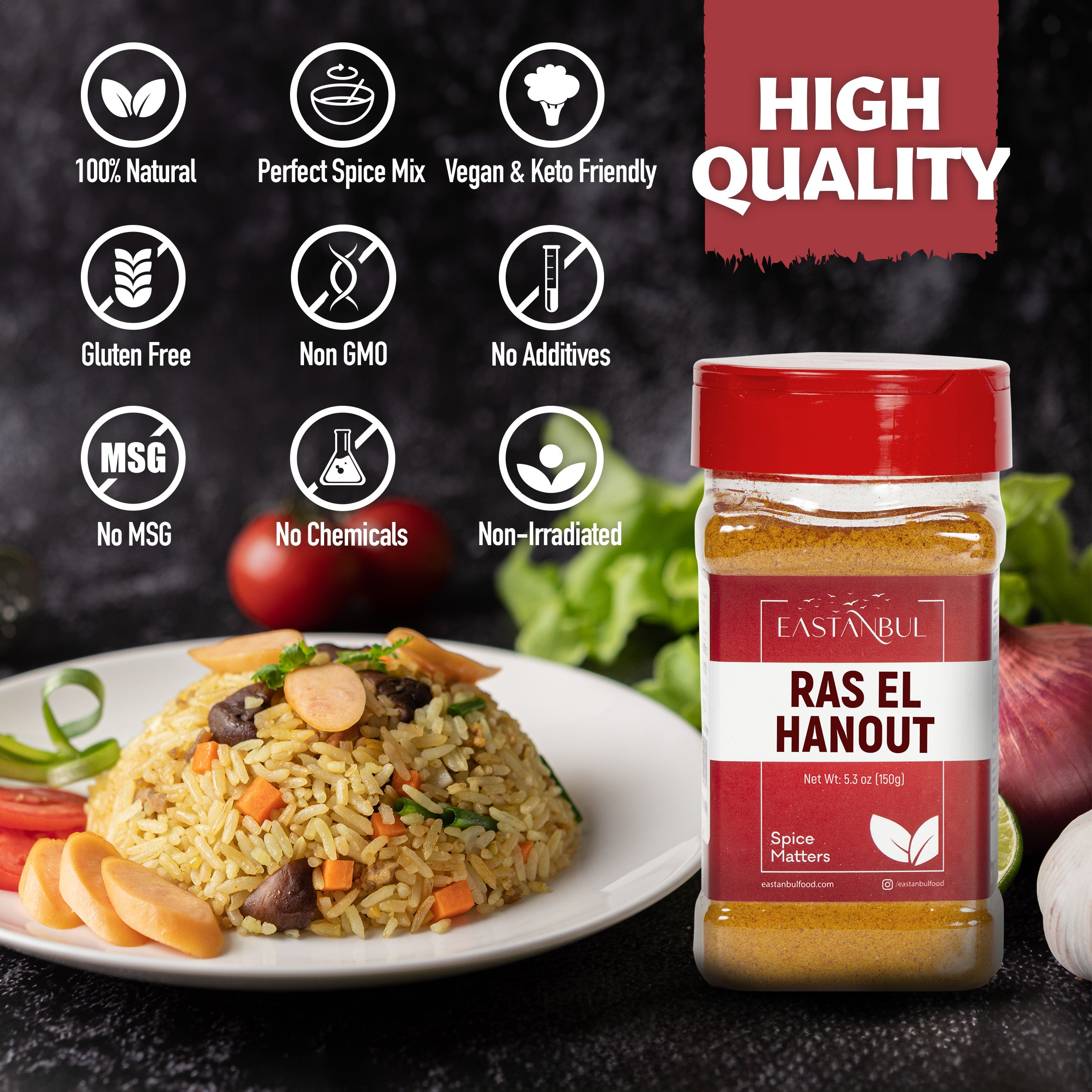 100% Natural

Perfect Spice Mix

Vegan & Keto Friendly

HIGH QUALITY

Gluten Free

Non GMO

No Additives

MSG

No MSG

No Chemicals

Non-Irradiated

EASTANBUL

RAS EL HANOUT

Net Wt: 5.3 oz (150g)

Spice Matters

eastanbulfood.com

/eastanbulfood