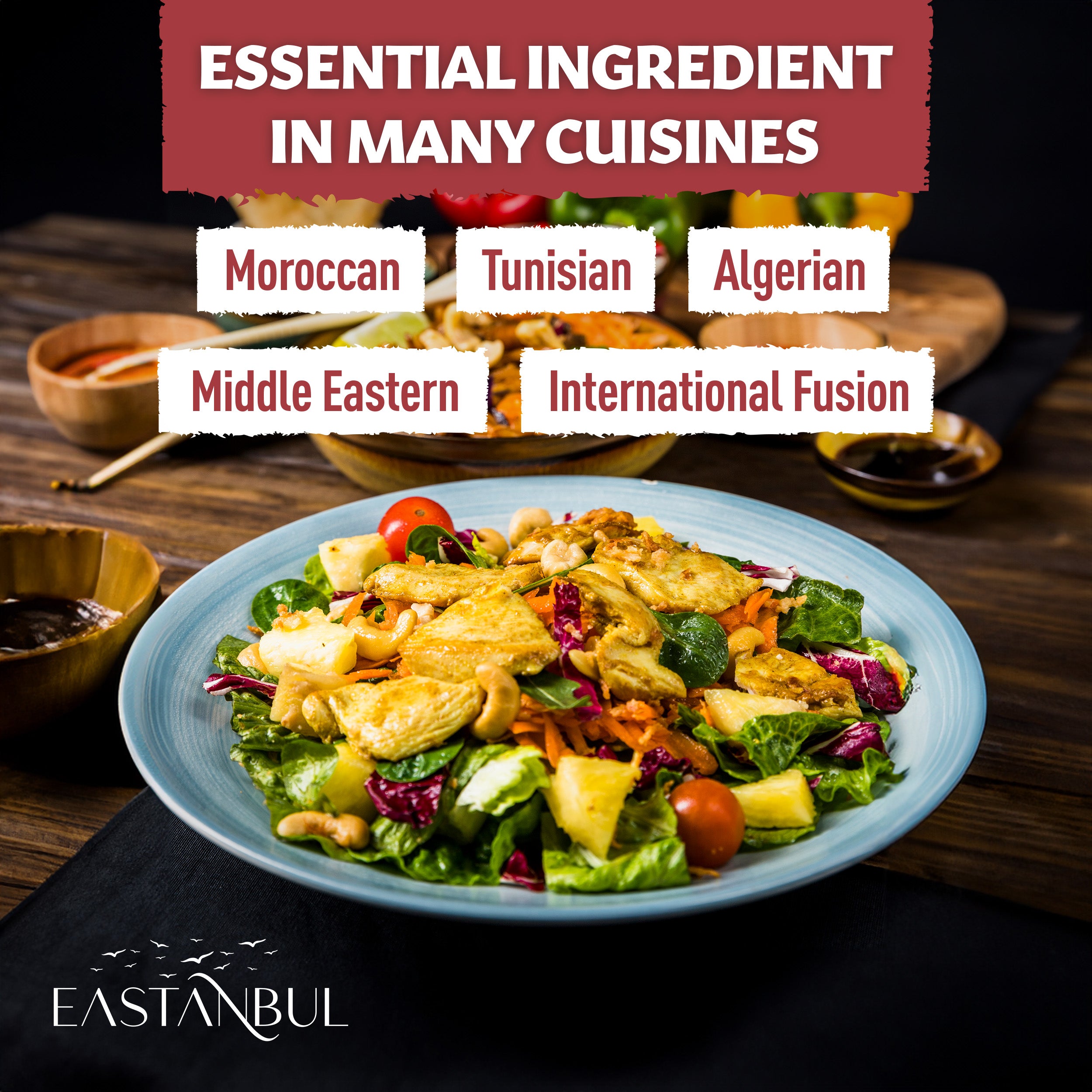 ESSENTIAL INGREDIENT IN MANY CUISINES

Moroccan

Tunisian

Algerian

Middle Eastern

International Fusion

EASTANBUL