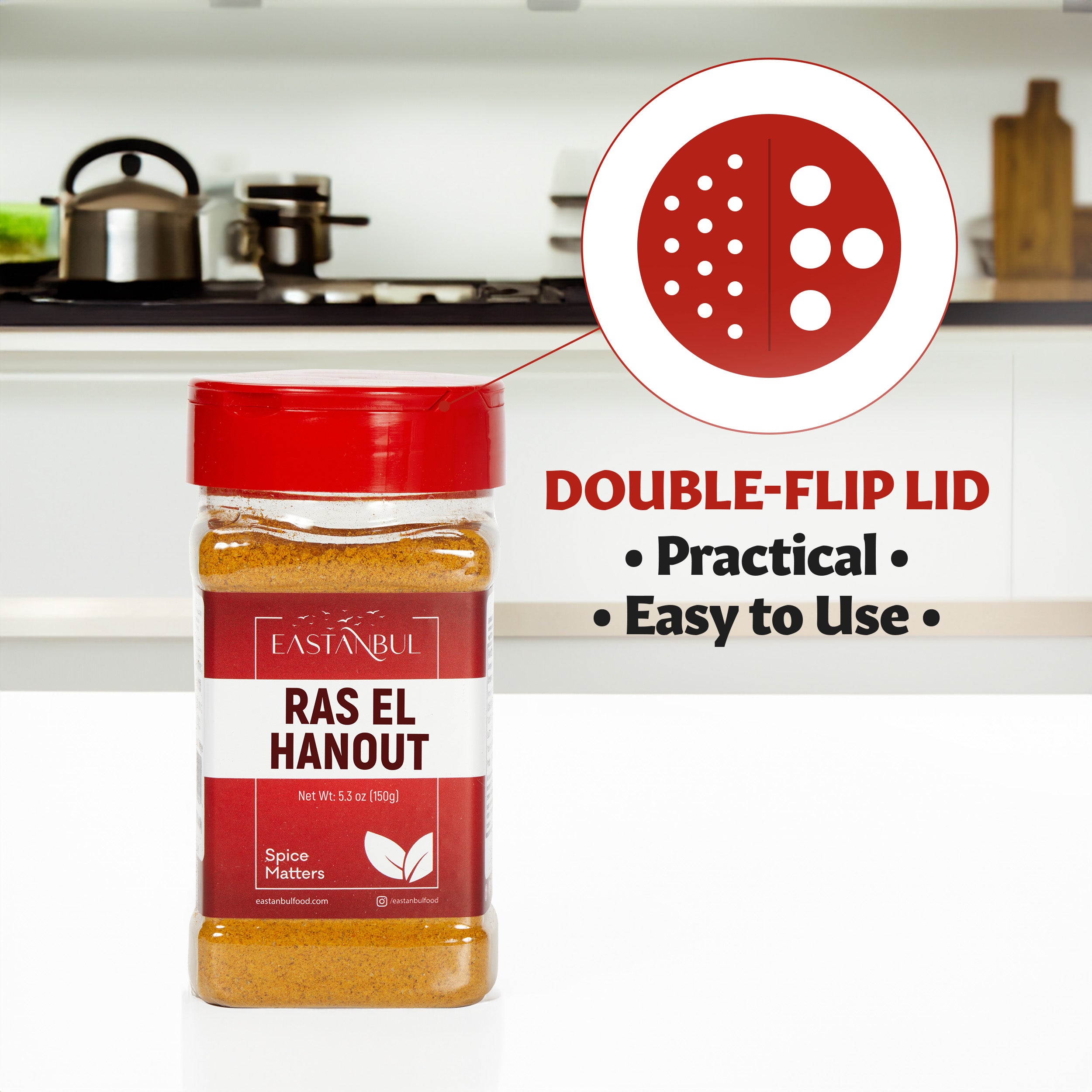 DOUBLE-FLIP LID
• Practical •
• Easy to Use •

EASTANBUL

RAS EL HANOUT

Net Wt: 5.3 oz (150g)

Spice Matters

eastanbulfood.com

/eastanbulfood