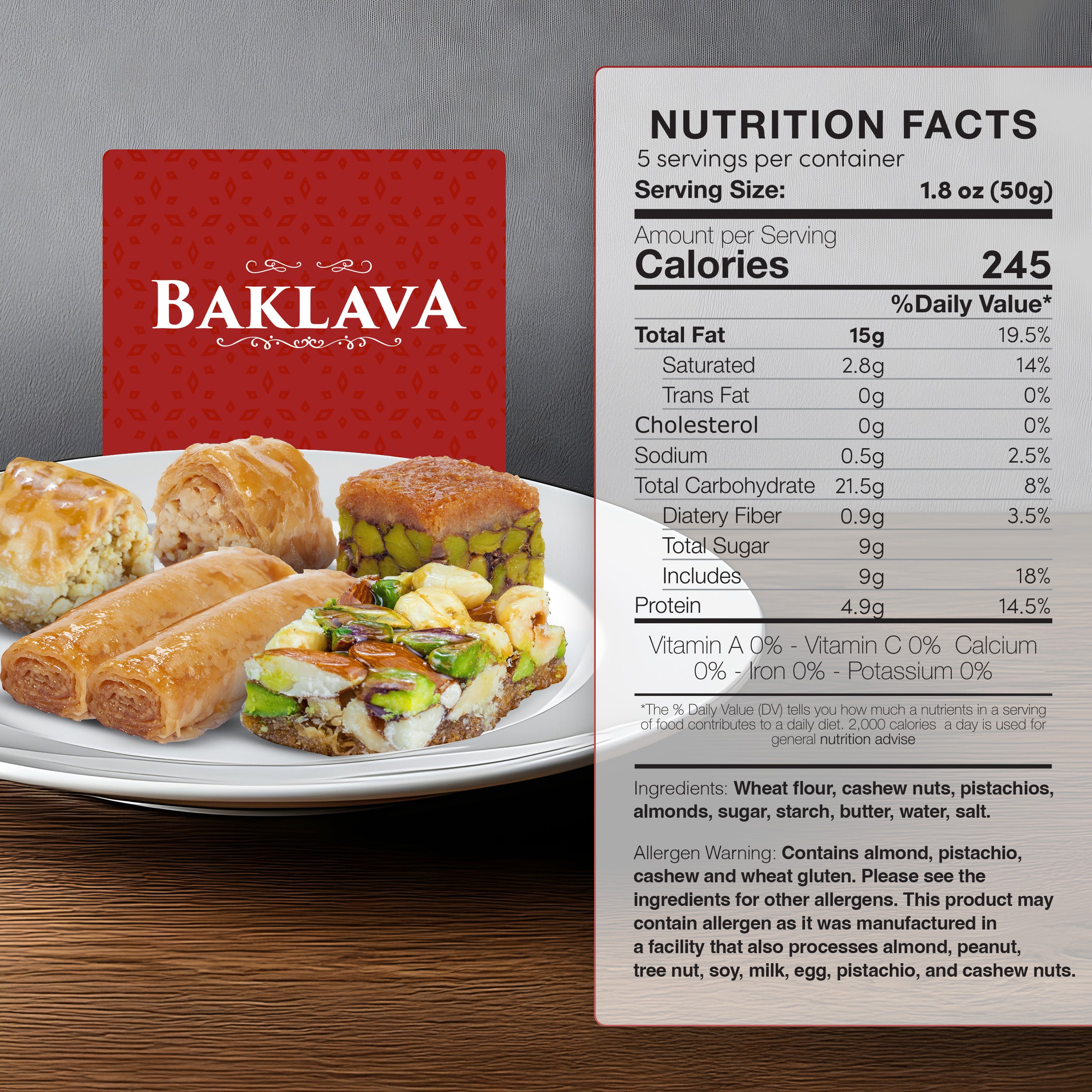 BAKLAVA

NUTRITION FACTS
5 servings per container
Serving Size: 1.8 oz (50g)

Amount per Serving
Calories 245

| | | %Daily Value* |
|---|---|---|
| Total Fat | 15g | 19.5% |
| Saturated | 2.8g | 14% |
| Trans Fat | 0g | 0% |
| Cholesterol | 0g | 0% |
| Sodium | 0.5g | 2.5% |
| Total Carbohydrate | 21.5g | 8% |
| Diatery Fiber | 0.9g | 3.5% |
| Total Sugar | 9g | |
| Includes | 9g | 18% |
| Protein | 4.9g | 14.5% |

Vitamin A 0% - Vitamin C 0% Calcium 0% - Iron 0% - Potassium 0%

*The % Daily Value (DV) tells you how much a nutrients in a serving of food contributes to a daily diet. 2,000 calories a day is used for general nutrition advise

Ingredients: Wheat flour, cashew nuts, pistachios, almonds, sugar, starch, butter, water, salt.

Allergen Warning: Contains almond, pistachio, cashew and wheat gluten. Please see the ingredients for other allergens. This product may contain allergen as it was manufactured in a facility that also processes almond, peanut, tree nut, soy, milk, egg, pistachio, and cashew nuts.