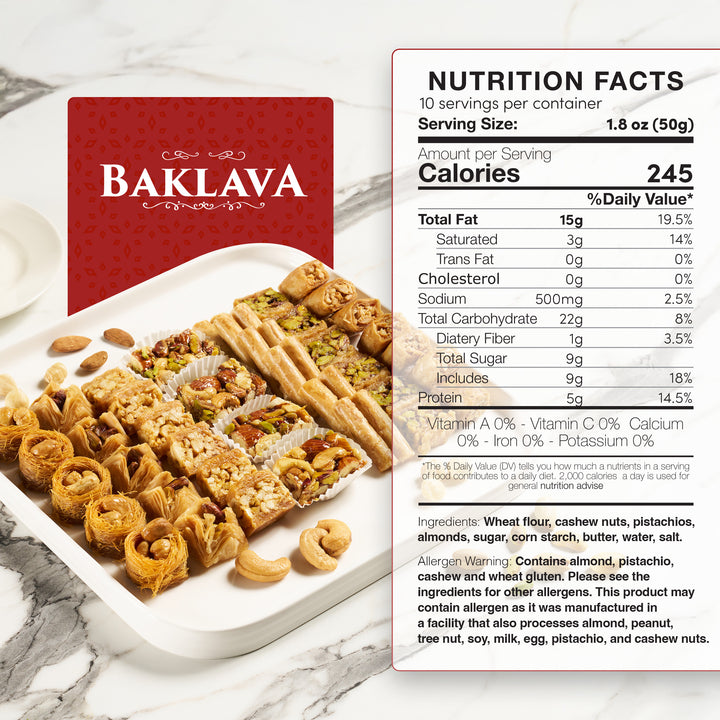 BAKLAVA

NUTRITION FACTS
10 servings per container
Serving Size: 1.8 oz (50g)

Amount per Serving
Calories 245

| | | %Daily Value* |
|---|---|---|
| Total Fat | 15g | 19.5% |
| Saturated | 3g | 14% |
| Trans Fat | 0g | 0% |
| Cholesterol | 0g | 0% |
| Sodium | 500mg | 2.5% |
| Total Carbohydrate | 22g | 8% |
| Diatery Fiber | 1g | 3.5% |
| Total Sugar | 9g | |
| Includes | 9g | 18% |
| Protein | 5g | 14.5% |

Vitamin A 0% - Vitamin C 0% Calcium 0% - Iron 0% - Potassium 0%

*The % Daily Value (DV) tells you how much a nutrients in a serving of food contributes to a daily diet. 2,000 calories a day is used for general nutrition advise

Ingredients: Wheat flour, cashew nuts, pistachios, almonds, sugar, corn starch, butter, water, salt.

Allergen Warning: Contains almond, pistachio, cashew and wheat gluten. Please see the ingredients for other allergens. This product may contain allergen as it was manufactured in a facility that also processes almond, peanut, tree nut, soy, milk, egg, pistachio, and cashew nuts.